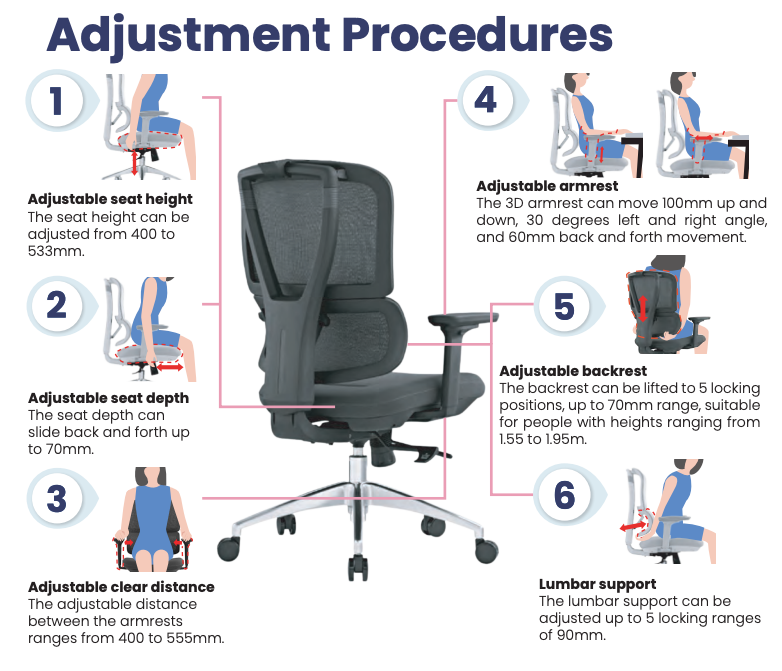 Adjustment Procedures

1

Adjustable seat height
The seat height can be adjusted from 400 to 533mm.

2

Adjustable seat depth
The seat depth can slide back and forth up to 70mm.

3

Adjustable clear distance
The adjustable distance between the armrests ranges from 400 to 555mm.

4

Adjustable armrest
The 3D armrest can move 100mm up and down, 30 degrees left and right angle, and 60mm back and forth movement.

5

Adjustable backrest
The backrest can be lifted to 5 locking positions, up to 70mm range, suitable for people with heights ranging from 1.55 to 1.95m.

6

Lumbar support
The lumbar support can be adjusted up to 5 locking ranges of 90mm.