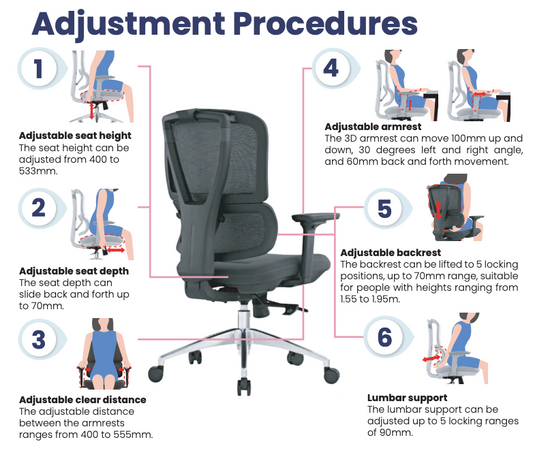 Adjustment Procedures

1

Adjustable seat height
The seat height can be adjusted from 400 to 533mm.

2

Adjustable seat depth
The seat depth can slide back and forth up to 70mm.

3

Adjustable clear distance
The adjustable distance between the armrests ranges from 400 to 555mm.

4

Adjustable armrest
The 3D armrest can move 100mm up and down, 30 degrees left and right angle, and 60mm back and forth movement.

5

Adjustable backrest
The backrest can be lifted to 5 locking positions, up to 70mm range, suitable for people with heights ranging from 1.55 to 1.95m.

6

Lumbar support
The lumbar support can be adjusted up to 5 locking ranges of 90mm.